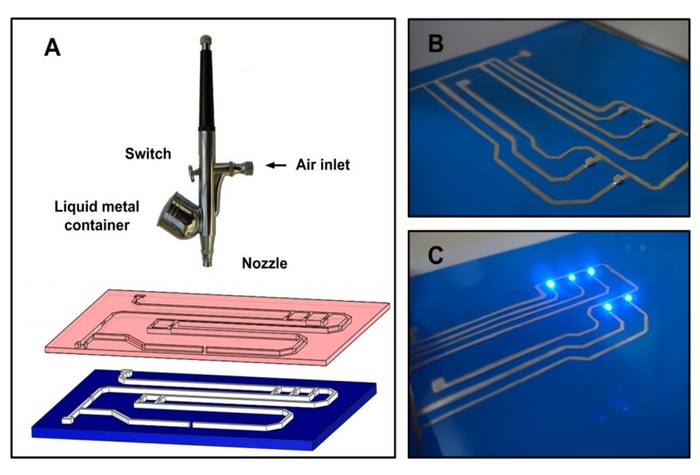 A

Switch

Air inlet

Liquid metal container

Nozzle

B

C