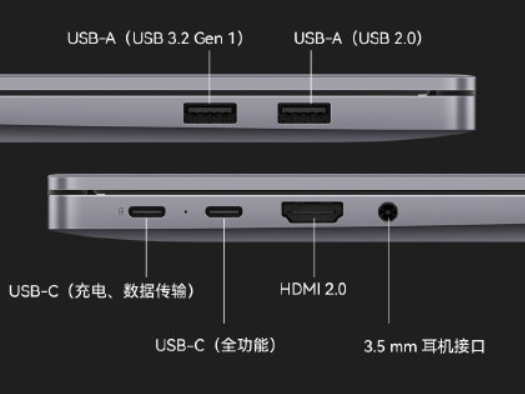 USB-A（USB 3.2 Gen 1）

USB-A（USB 2.0）

USB-C（充电、数据传输）

HDMI 2.0

USB-C（全功能）

3.5 mm 耳机接口