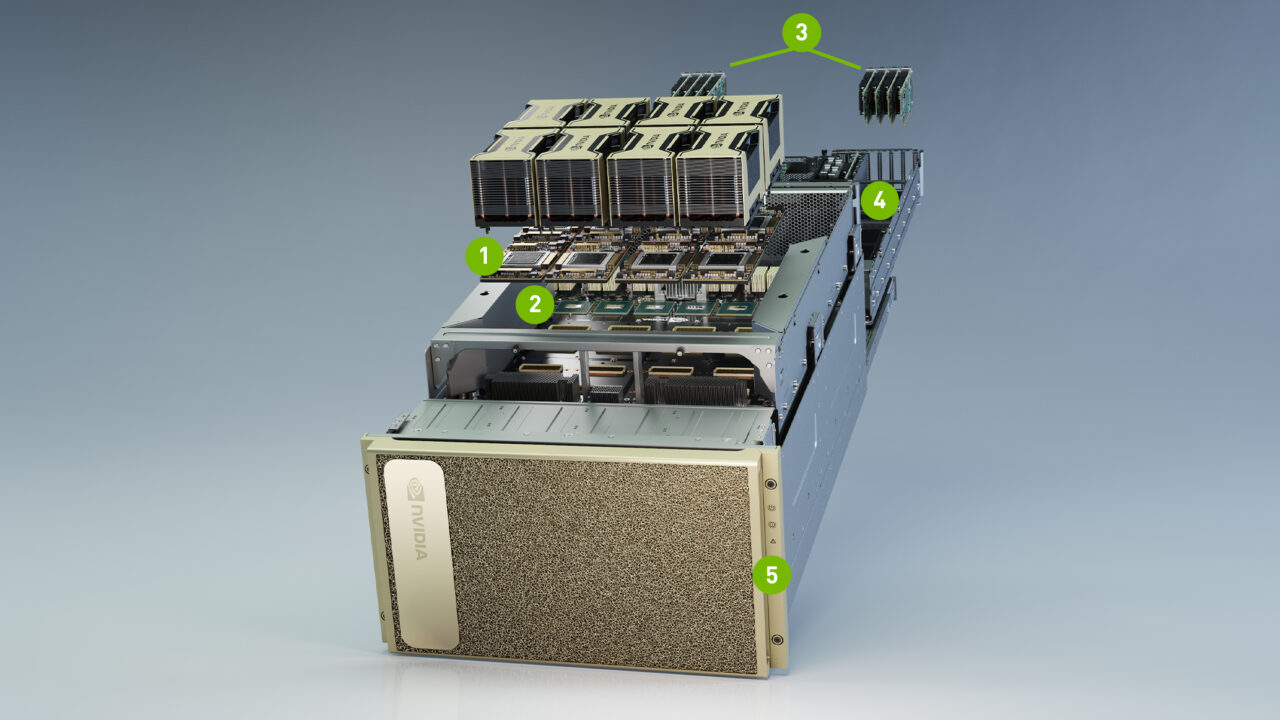 3
4
1
2
NVIDIA
5