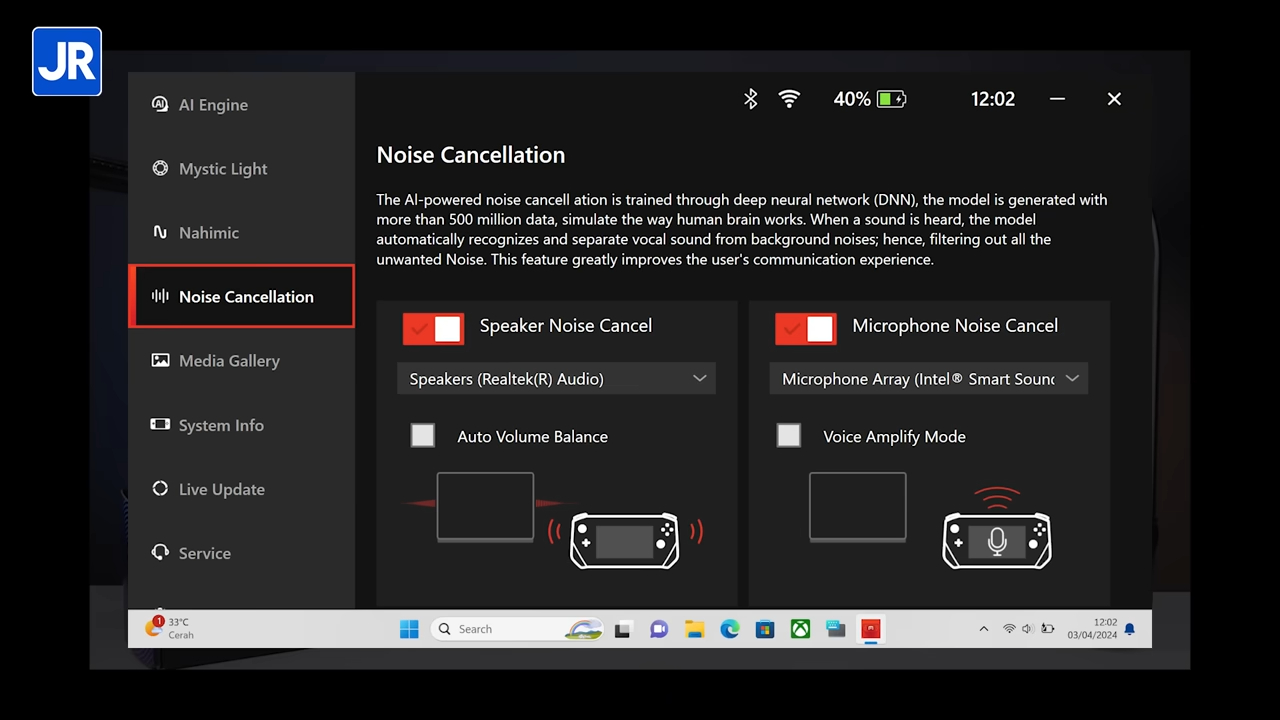 JR

AI Engine

Mystic Light

Nahimic

Noise Cancellation

Media Gallery

System Info

Live Update

Service

40%

12:02

Noise Cancellation

The AI-powered noise cancell ation is trained through deep neural network (DNN), the model is generated with more than 500 million data, simulate the way human brain works. When a sound is heard, the model automatically recognizes and separate vocal sound from background noises; hence, filtering out all the unwanted Noise. This feature greatly improves the user's communication experience.

Speaker Noise Cancel

Speakers (Realtek(R) Audio)

Auto Volume Balance

Microphone Noise Cancel

Microphone Array (Intel® Smart Sounc

Voice Amplify Mode

1

33°C

Cerah

Search

12:02

03/04/2024